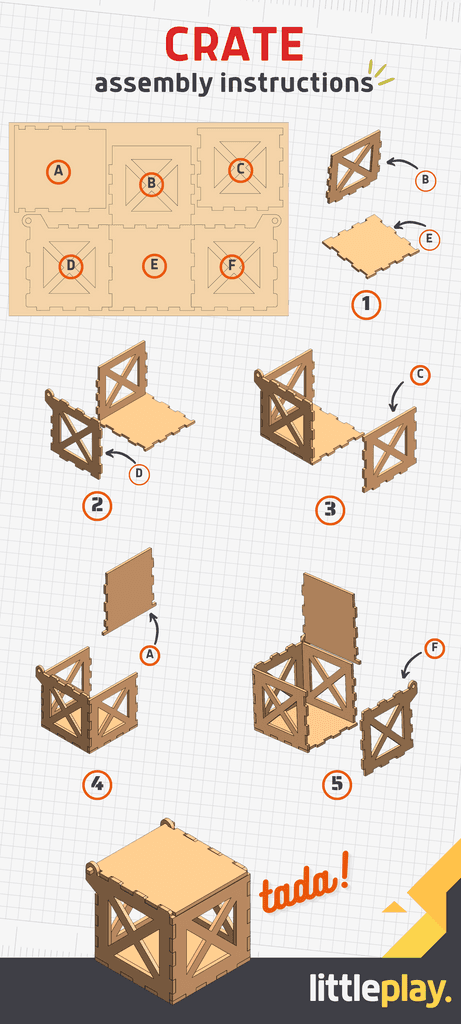 CRATE
assembly instructions

A
B
C
D
E
F

B
E
1

D
2

C
3

A
4

F
5

tada!

littleplay.