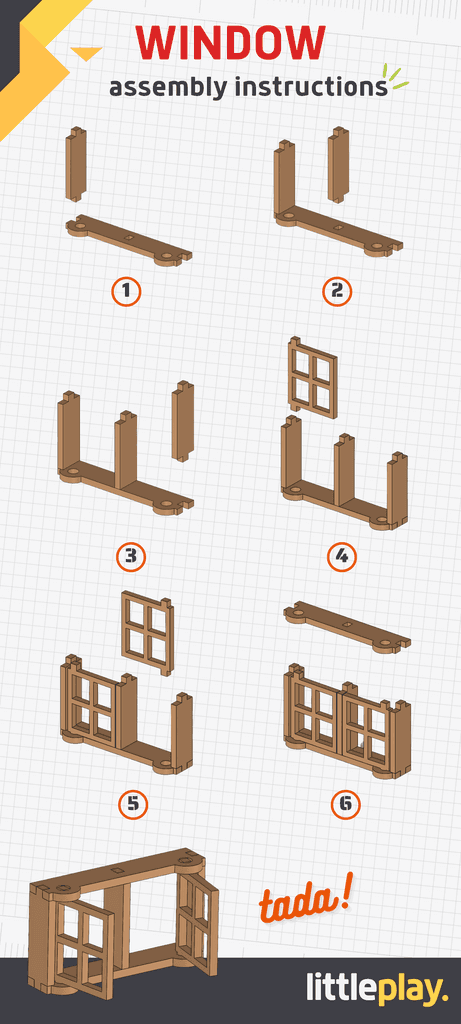 WINDOW
assembly instructions

1
2
3
4
5
6

tada!

littleplay.