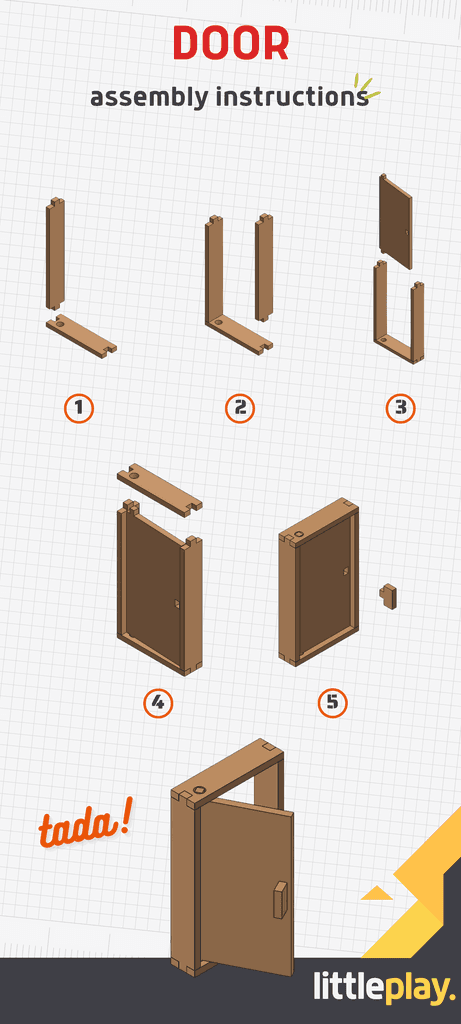 DOOR

assembly instructions

1

2

3

4

5

tada!

littleplay.