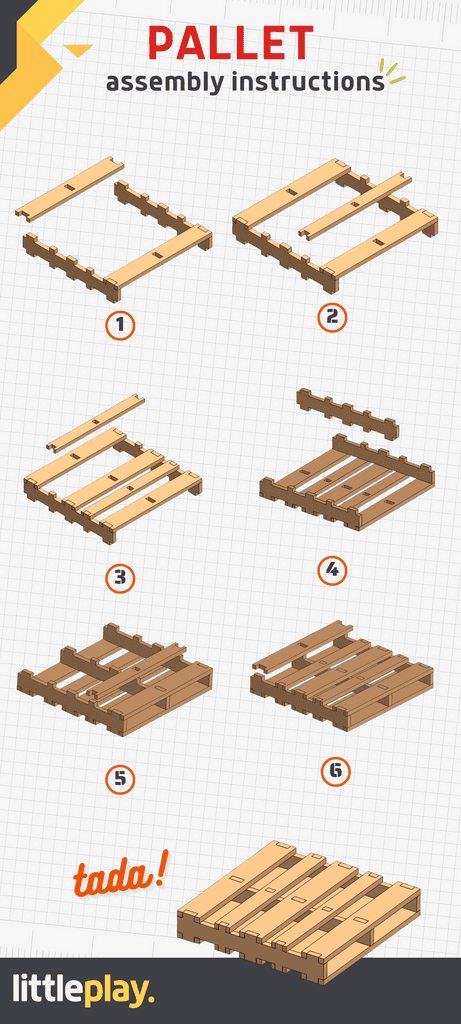 PALLET
assembly instructions

1

2

3

4

5

6

tada!

littleplay.