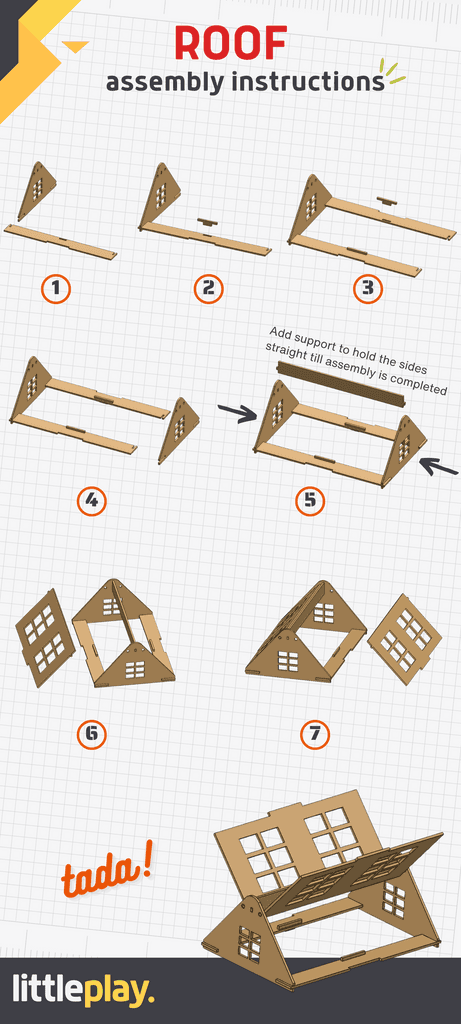 ROOF
assembly instructions

1

2

3

4

Add support to hold the sides straight till assembly is completed

5

6

7

tada!

littleplay.